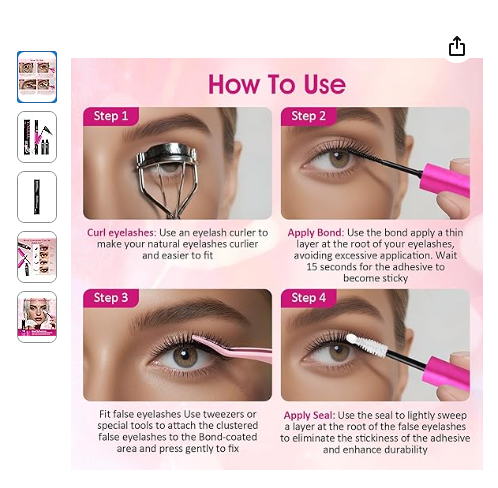 How To Use

Step 1

Curl eyelashes: Use an eyelash curler to make your natural eyelashes curlier and easier to fit

Step 2

Apply Bond: Use the bond apply a thin layer at the root of your eyelashes, avoiding excessive application. Wait 15 seconds for the adhesive to become sticky

Step 3

Fit false eyelashes Use tweezers or special tools to attach the clustered false eyelashes to the Bond-coated area and press gently to fix

Step 4

Apply Seal: Use the seal to lightly sweep a layer at the root of the false eyelashes to eliminate the stickiness of the adhesive and enhance durability