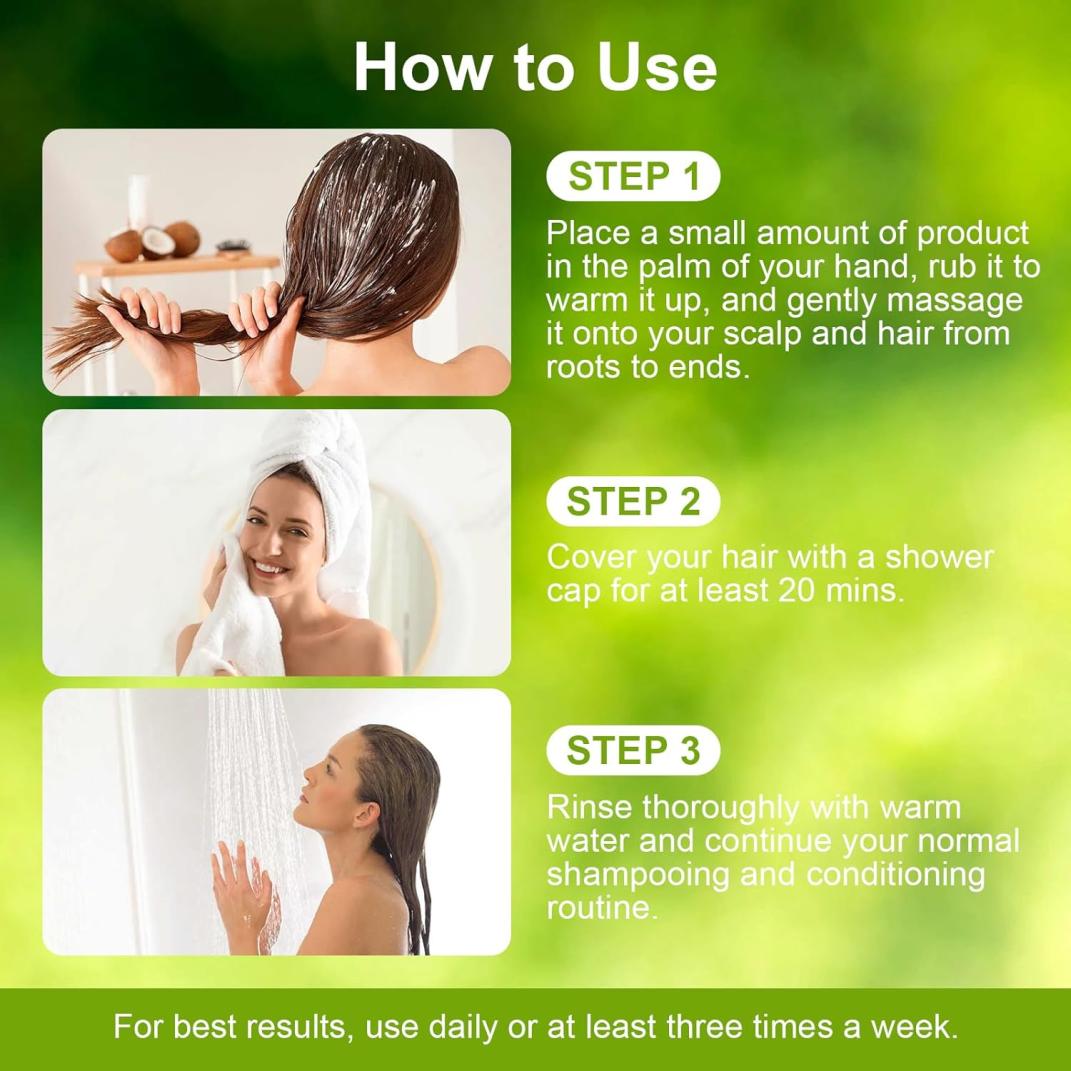 How to Use

STEP 1

Place a small amount of product in the palm of your hand, rub it to warm it up, and gently massage it onto your scalp and hair from roots to ends.

STEP 2

Cover your hair with a shower cap for at least 20 mins.

STEP 3

Rinse thoroughly with warm water and continue your normal shampooing and conditioning routine.

For best results, use daily or at least three times a week.