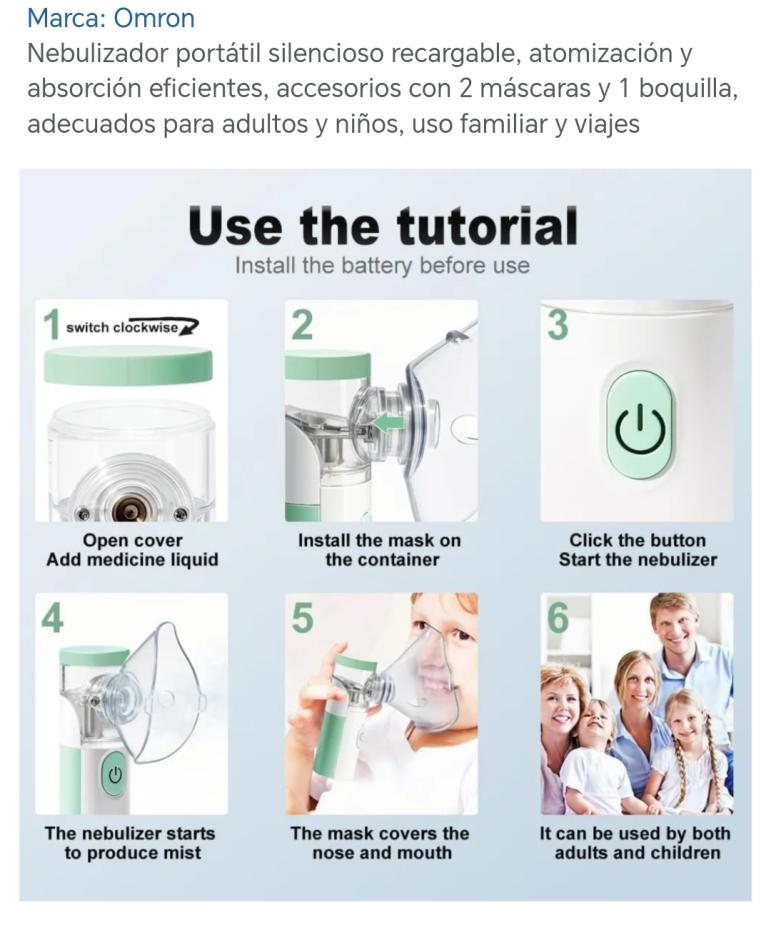 Marca: Omron
Nebulizador portátil silencioso recargable, atomización y absorción eficientes, accesorios con 2 máscaras y 1 boquilla, adecuados para adultos y niños, uso familiar y viajes

Use the tutorial
Install the battery before use

1 switch clockwise
Open cover
Add medicine liquid

2
Install the mask on the container

3
Click the button
Start the nebulizer

4
The nebulizer starts to produce mist

5
The mask covers the nose and mouth

6
It can be used by both adults and children