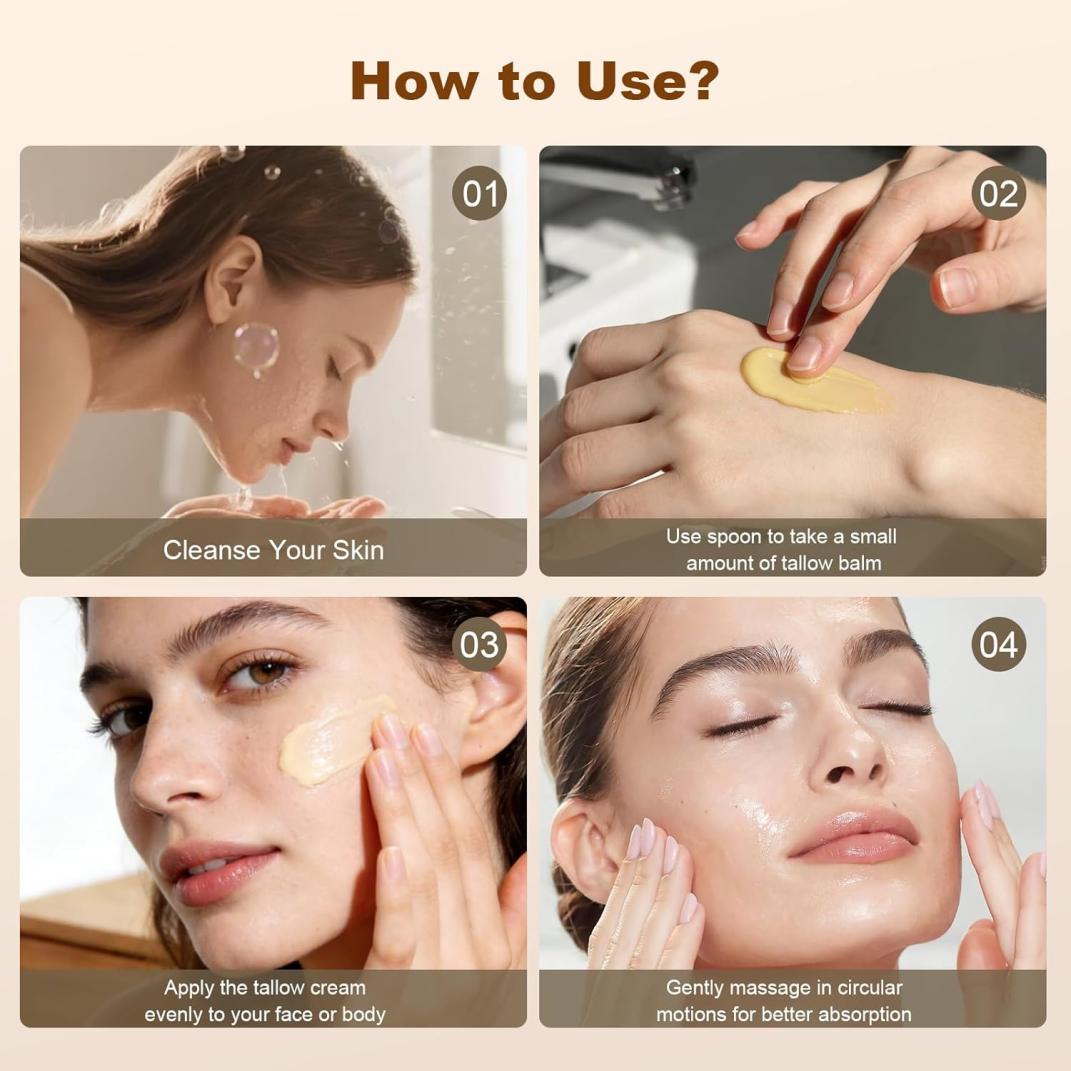 How to Use?

01

Cleanse Your Skin

02

Use spoon to take a small amount of tallow balm

03

Apply the tallow cream evenly to your face or body

04

Gently massage in circular motions for better absorption