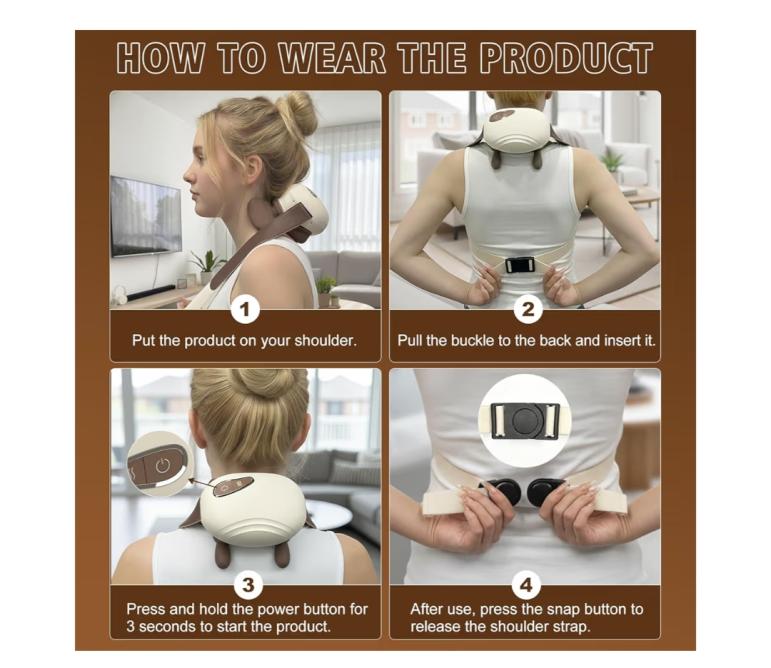 HOW TO WEAR THE PRODUCT

1
Put the product on your shoulder.

2
Pull the buckle to the back and insert it.

3
Press and hold the power button for 3 seconds to start the product.

4
After use, press the snap button to release the shoulder strap.