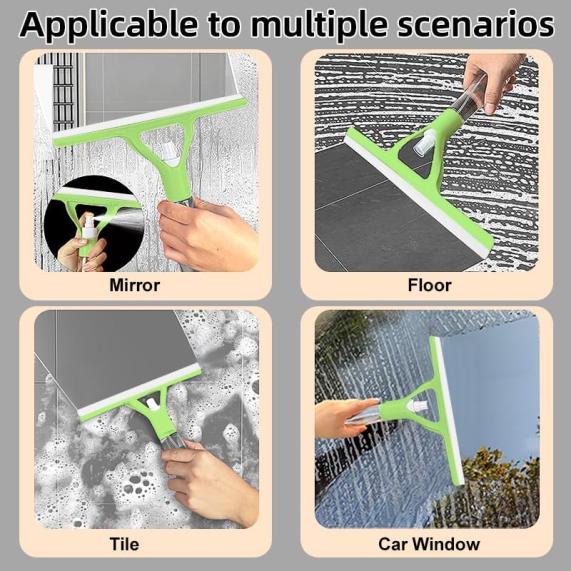 Applicable to multiple scenarios

Mirror

Floor

Tile

Car Window