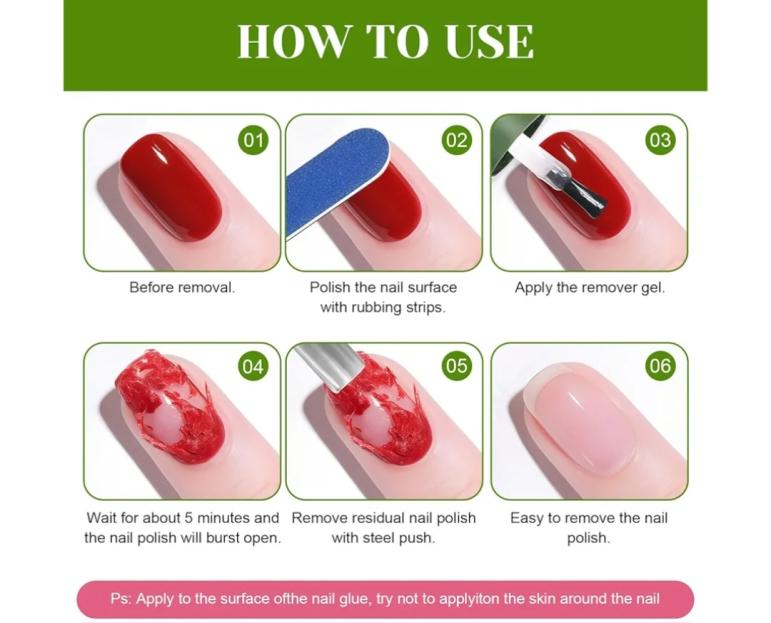 HOW TO USE

01

Before removal.

02

Polish the nail surface with rubbing strips.

03

Apply the remover gel.

04

Wait for about 5 minutes and the nail polish will burst open.

05

Remove residual nail polish with steel push.

06

Easy to remove the nail polish.

Ps: Apply to the surface ofthe nail glue, try not to applyiton the skin around the nail